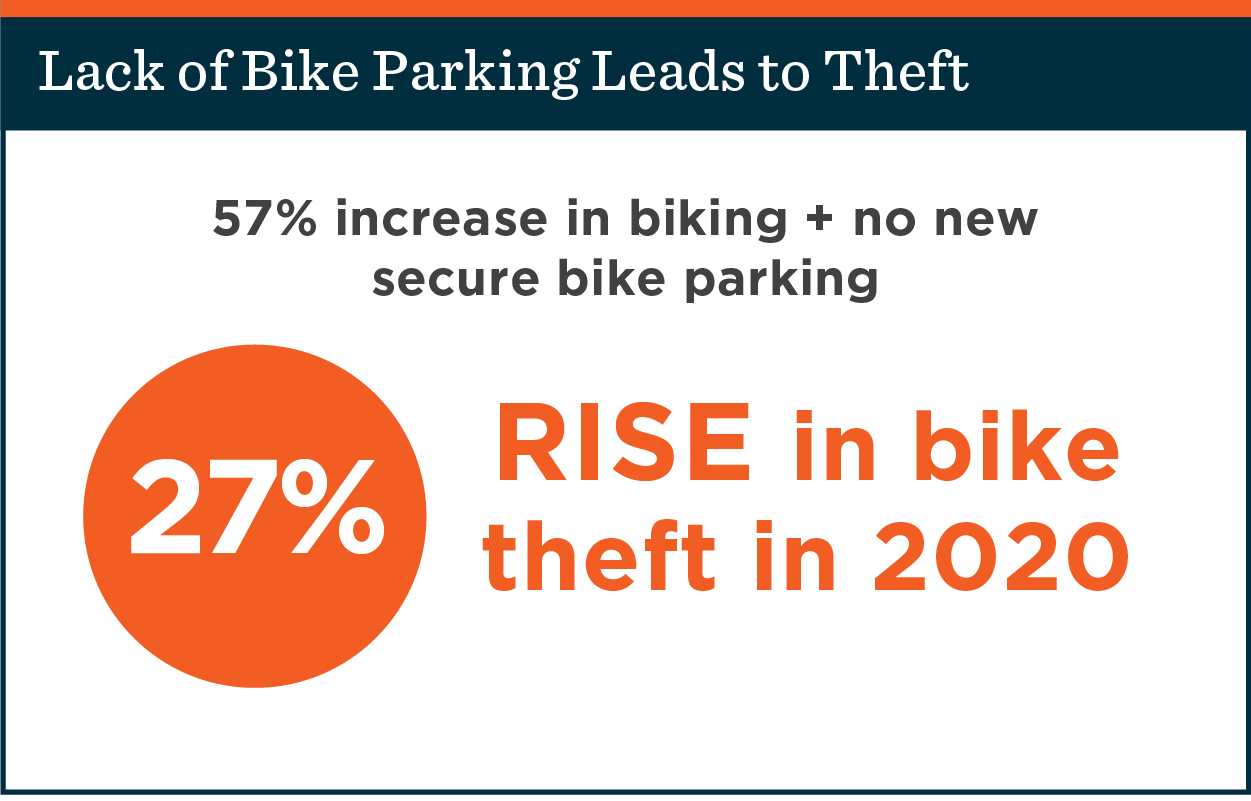 Lack of Bike Parking Leads to Theft

57% increase in biking + no new secure bike parking

27%

RISE in bike theft in 2020