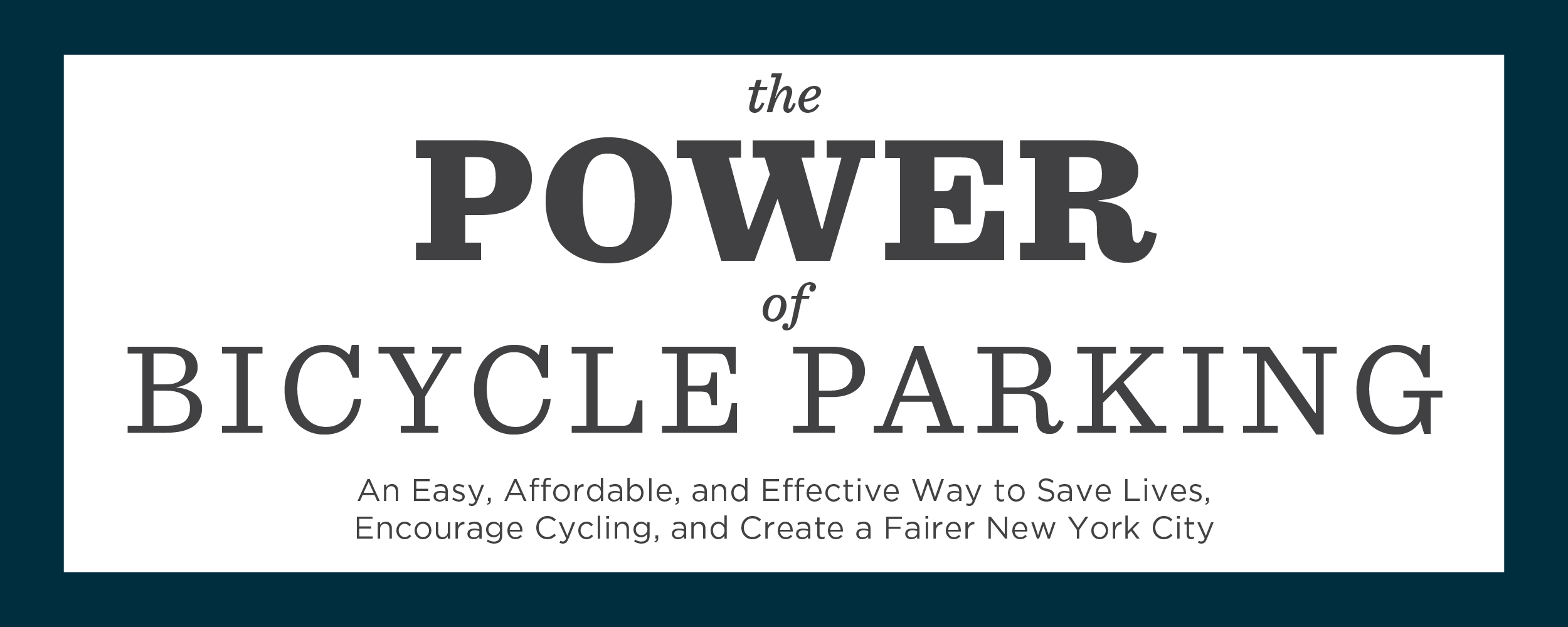 the
POWER
of
BICYCLE PARKING

An Easy, Affordable, and Effective Way to Save Lives, Encourage Cycling, and Create a Fairer New York City