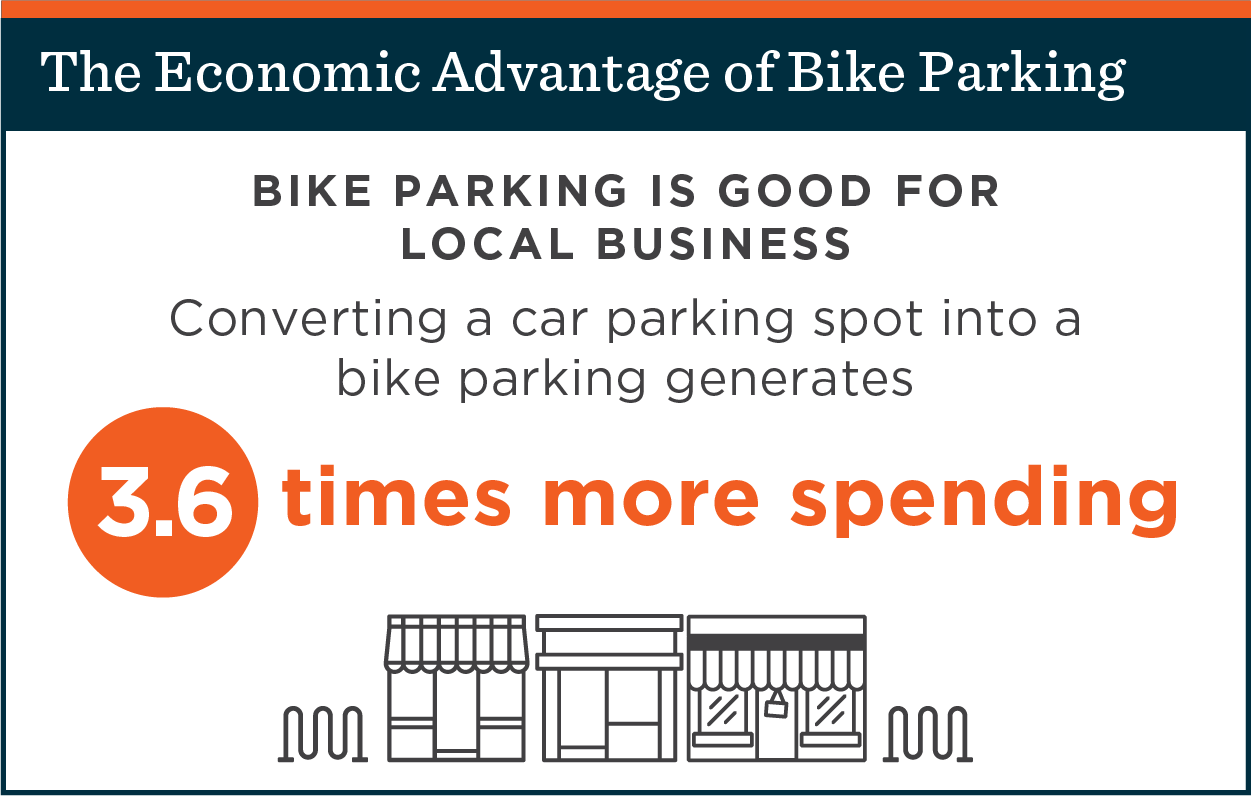 The Economic Advantage of Bike Parking

BIKE PARKING IS GOOD FOR LOCAL BUSINESS

Converting a car parking spot into a bike parking generates

3.6 times more spending