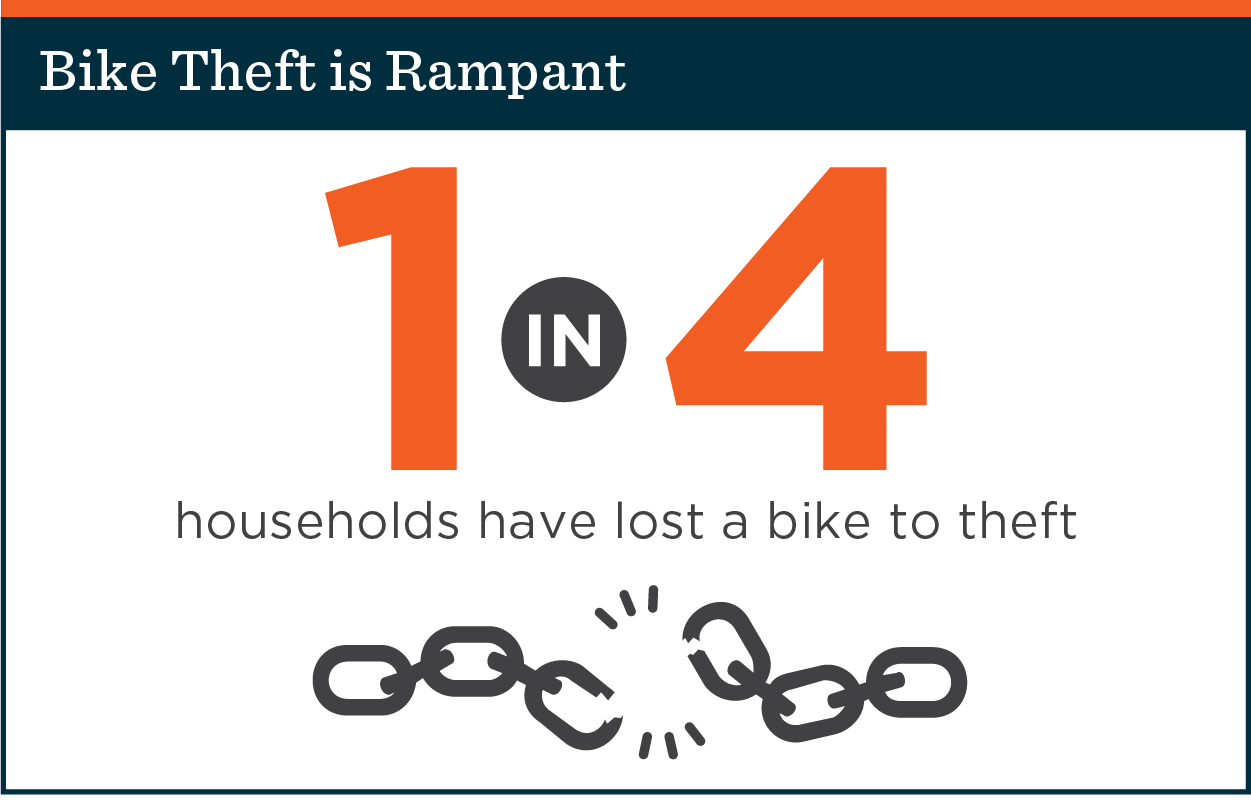 Bike Theft is Rampant

1 IN 4

households have lost a bike to theft